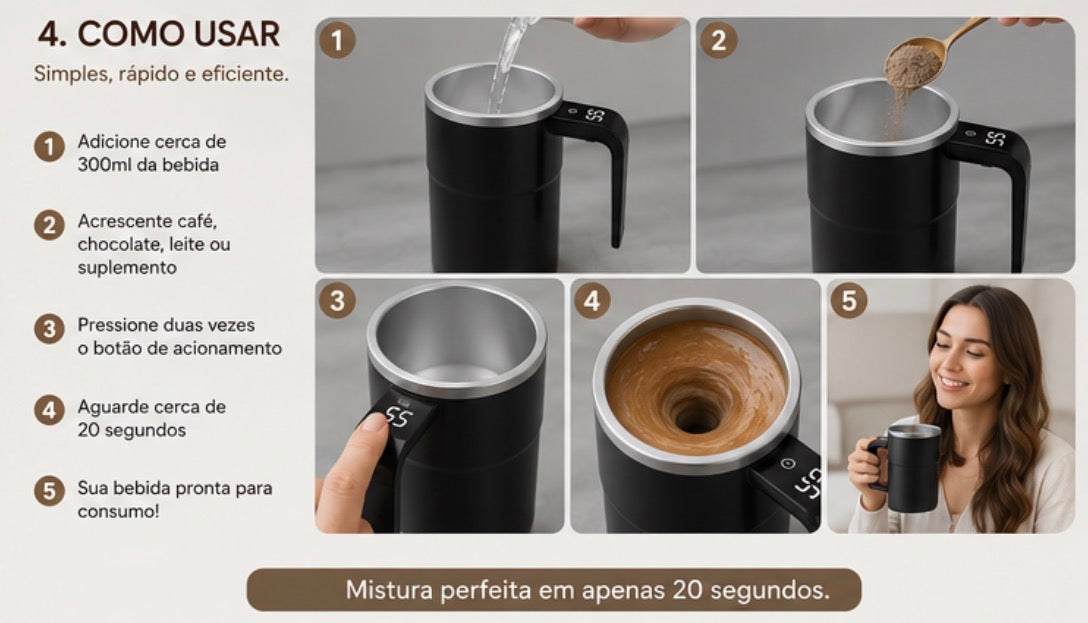 4. COMO USAR

Simples, rápido e eficiente.

1 Adicione cerca de 300ml da bebida

2 Acrescente café, chocolate, leite ou suplemento

3 Pressione duas vezes o botão de acionamento

4 Aguarde cerca de 20 segundos

5 Sua bebida pronta para consumo!

1

55

2

55

3

55

4

55

5

Mistura perfeita em apenas 20 segundos.