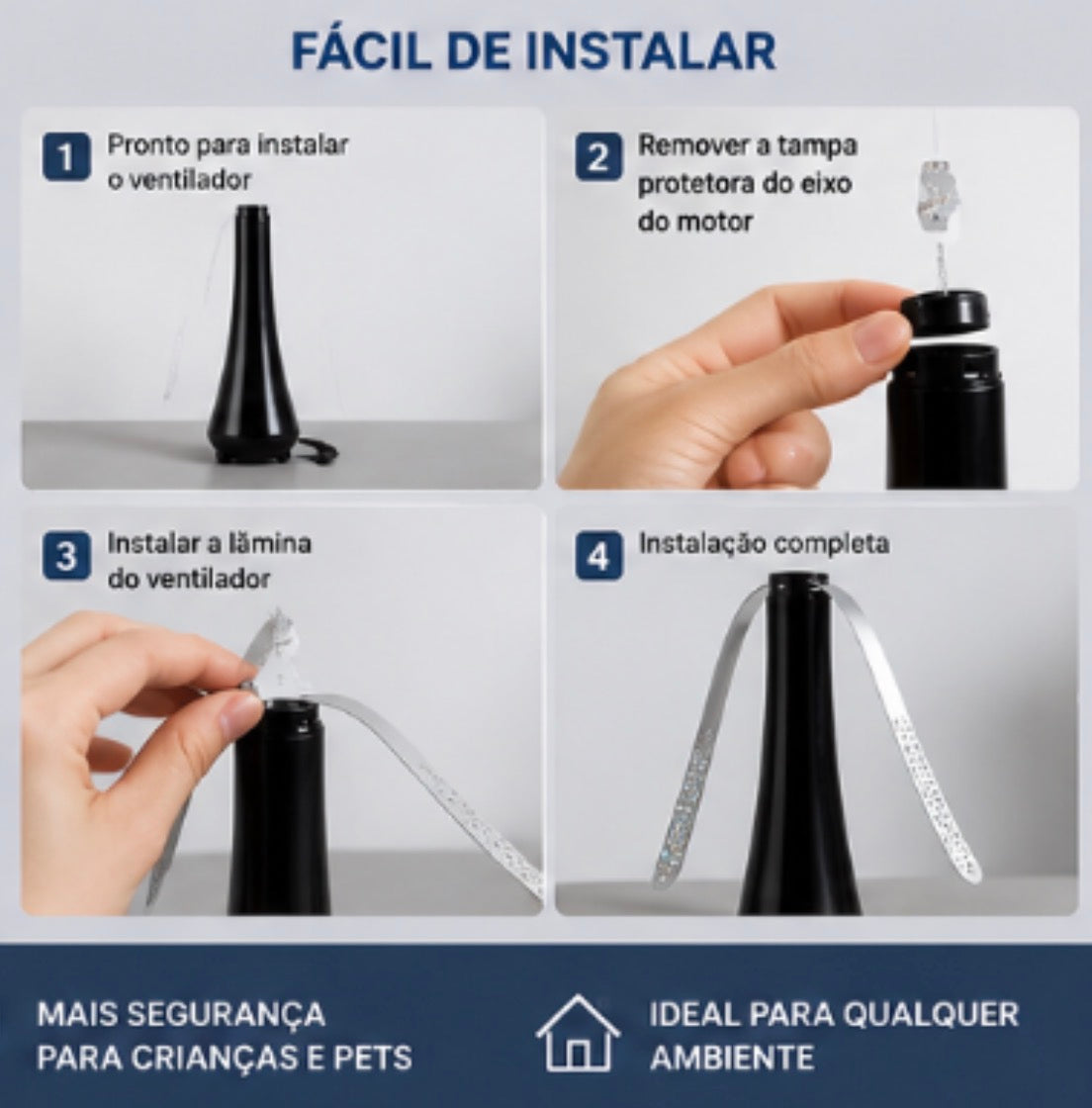 FÁCIL DE INSTALAR

1 Pronto para instalar o ventilador

2 Remover a tampa protetora do eixo do motor

3 Instalar a lâmina do ventilador

4 Instalação completa

MAIS SEGURANÇA PARA CRIANÇAS E PETS

IDEAL PARA QUALQUER AMBIENTE